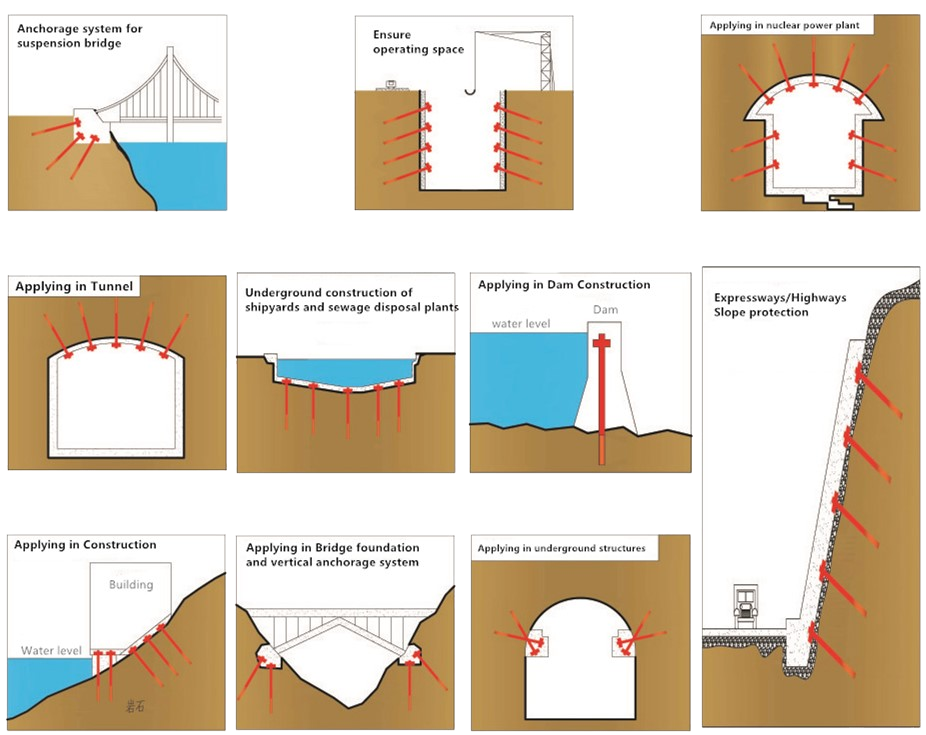 Anchorage system for suspension bridge

Ensure operating space

Applying in nuclear power plant

Applying in Tunnel

Underground construction of shipyards and sewage disposal plants

Applying in Dam Construction

water level

Dam

Expressways/Highways Slope protection

Applying in Construction

Building

Water level

岩石

Applying in Bridge foundation and vertical anchorage system

Applying in underground structures